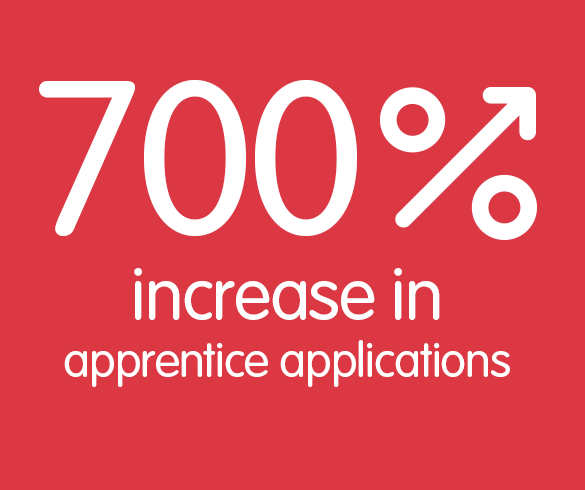 700%

increase in apprentice applications